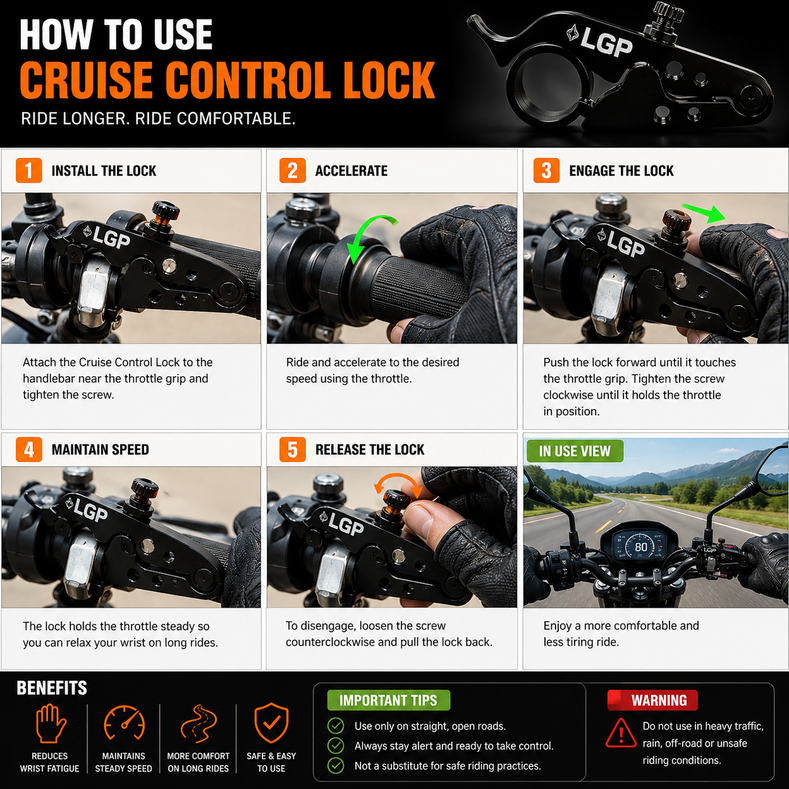 HOW TO USE
CRUISE CONTROL LOCK
RIDE LONGER. RIDE COMFORTABLE.

LGP

1 INSTALL THE LOCK

LGP

Attach the Cruise Control Lock to the handlebar near the throttle grip and tighten the screw.

2 ACCELERATE

Ride and accelerate to the desired speed using the throttle.

3 ENGAGE THE LOCK

LGP

Push the lock forward until it touches the throttle grip. Tighten the screw clockwise until it holds the throttle in position.

4 MAINTAIN SPEED

LGP

The lock holds the throttle steady so you can relax your wrist on long rides.

5 RELEASE THE LOCK

LGP

To disengage, loosen the screw counterclockwise and pull the lock back.

IN USE VIEW

80

Enjoy a more comfortable and less tiring ride.

BENEFITS

REDUCES WRIST FATIGUE

MAINTAINS STEADY SPEED

MORE COMFORT ON LONG RIDES

SAFE & EASY TO USE

IMPORTANT TIPS
Use only on straight, open roads.
Always stay alert and ready to take control.
Not a substitute for safe riding practices.

WARNING
Do not use in heavy traffic, rain, off-road or unsafe riding conditions.