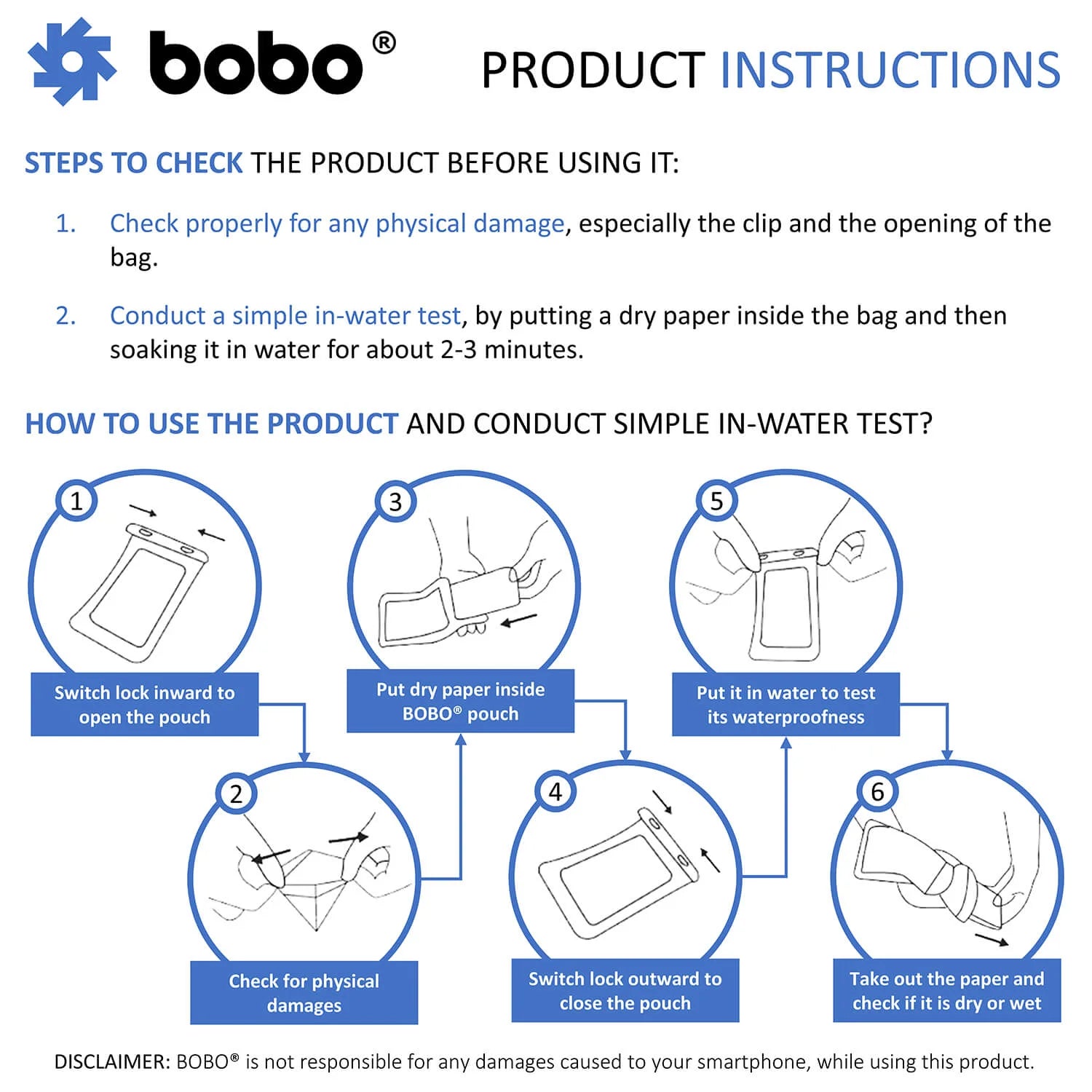 bobo®

PRODUCT INSTRUCTIONS

STEPS TO CHECK THE PRODUCT BEFORE USING IT:

1. Check properly for any physical damage, especially the clip and the opening of the bag.

2. Conduct a simple in-water test, by putting a dry paper inside the bag and then soaking it in water for about 2-3 minutes.

HOW TO USE THE PRODUCT AND CONDUCT SIMPLE IN-WATER TEST?

1
Switch lock inward to open the pouch

2
Check for physical damages

3
Put dry paper inside BOBO® pouch

4
Switch lock outward to close the pouch

5
Put it in water to test its waterproofness

6
Take out the paper and check if it is dry or wet

DISCLAIMER: BOBO® is not responsible for any damages caused to your smartphone, while using this product.